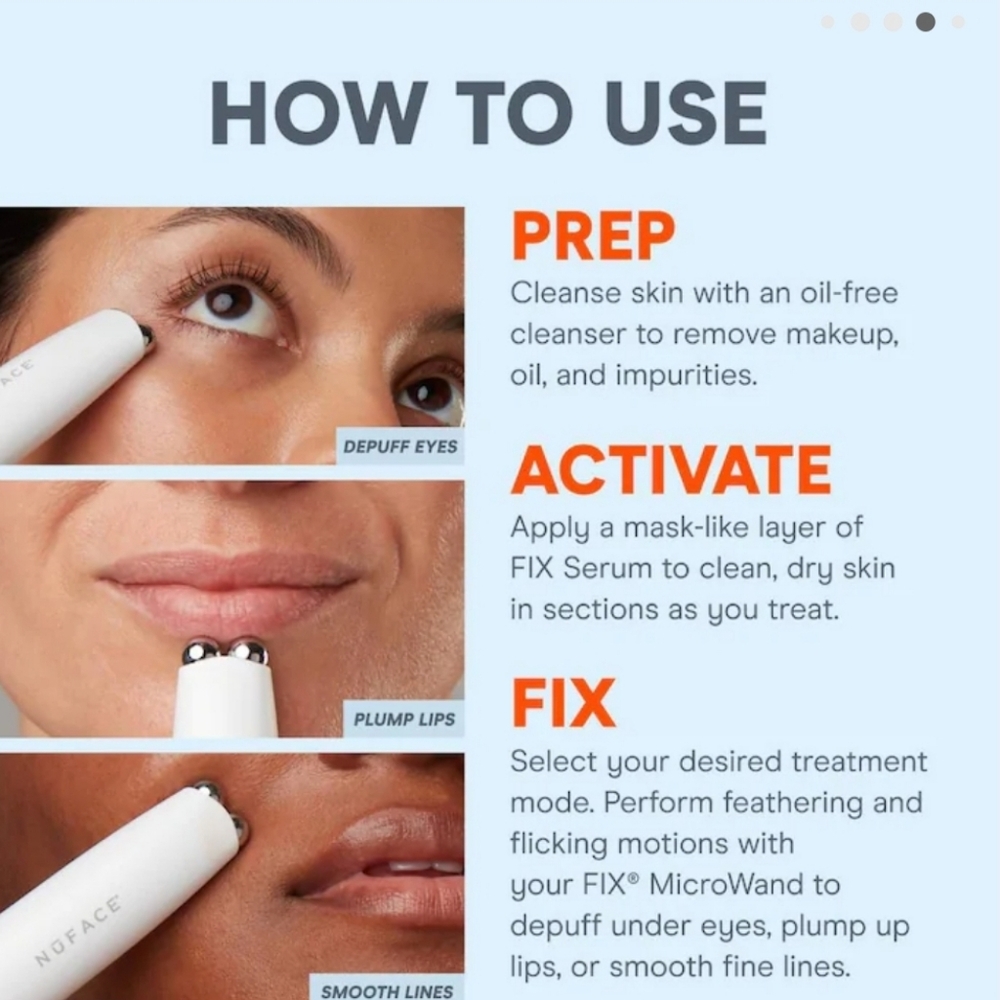 HOW TO USE

ACE

DEPUFF EYES

PLUMP LIPS

NUFACE

SMOOTH LINES

PREP
Cleanse skin with an oil-free cleanser to remove makeup, oil, and impurities.

ACTIVATE
Apply a mask-like layer of FIX Serum to clean, dry skin in sections as you treat.

FIX
Select your desired treatment mode. Perform feathering and flicking motions with your FIX® MicroWand to depuff under eyes, plump up lips, or smooth fine lines.